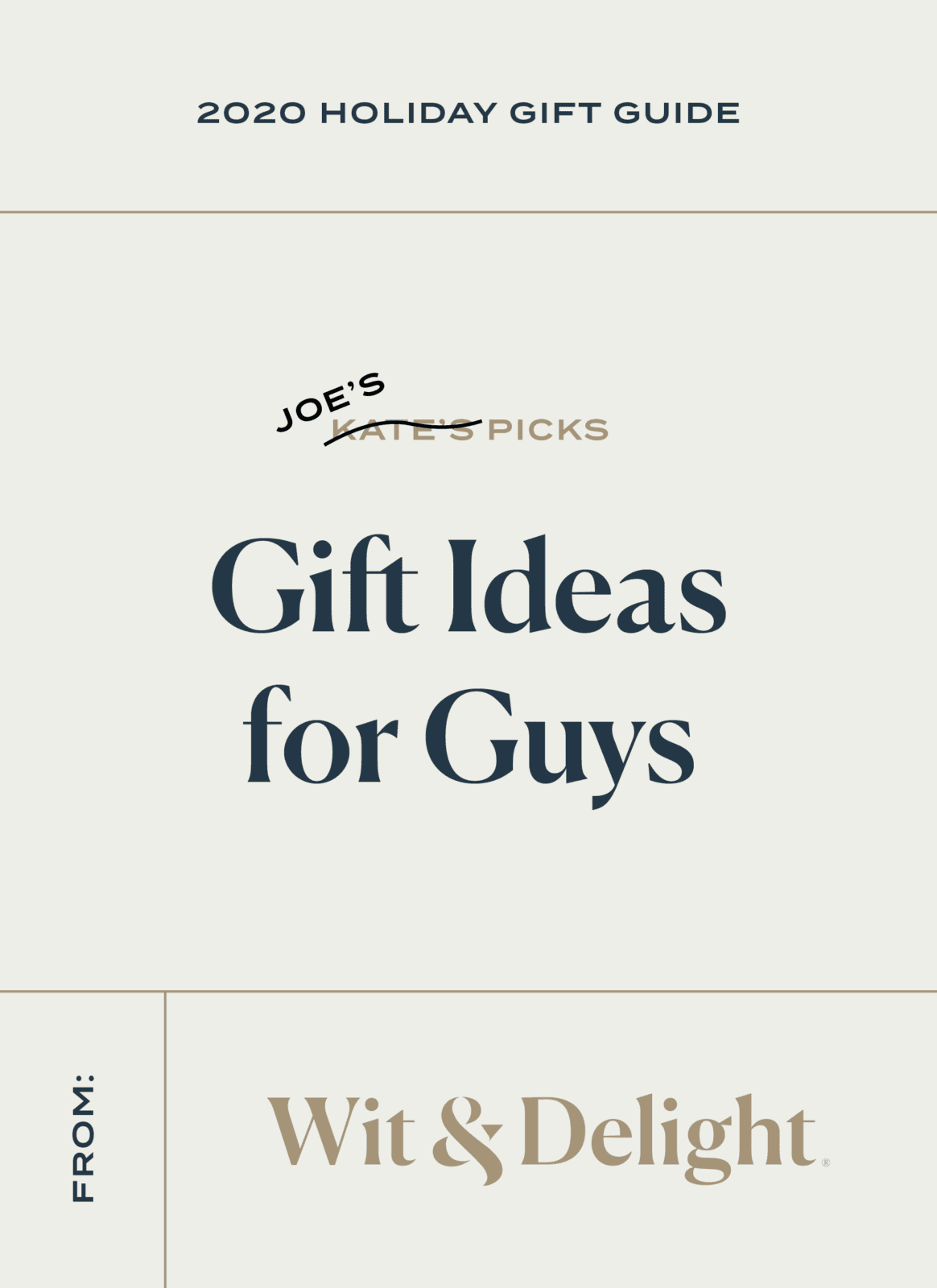 2020 HOLIDAY GIFT GUIDE

JOE'S

KATE'S PICKS

Gift Ideas for Guys

FROM:

Wit & Delight®